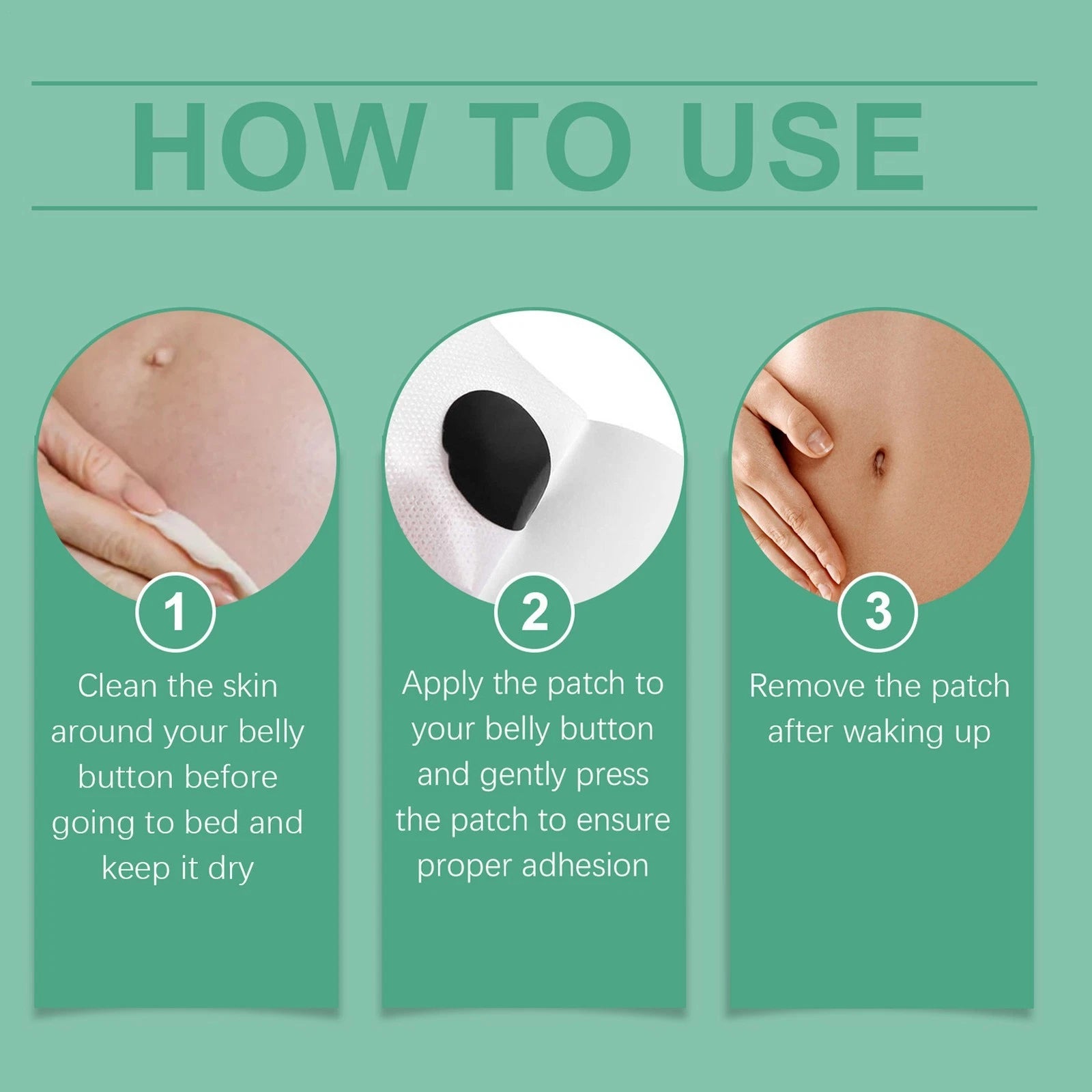 HOW TO USE

1

Clean the skin around your belly button before going to bed and keep it dry

2

Apply the patch to your belly button and gently press the patch to ensure proper adhesion

3

Remove the patch after waking up